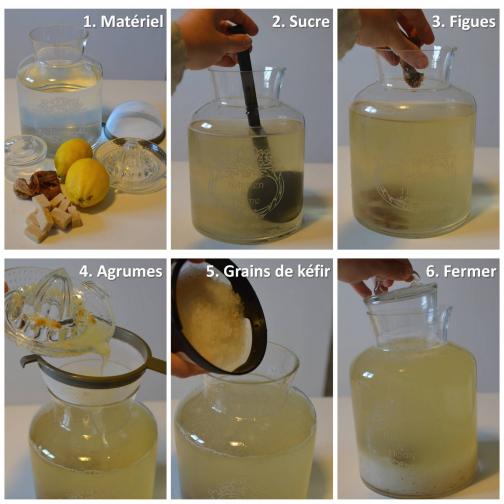 1. Matériel

2. Sucre

3. Figues

4. Agrumes

5. Grains de kéfir

6. Fermer