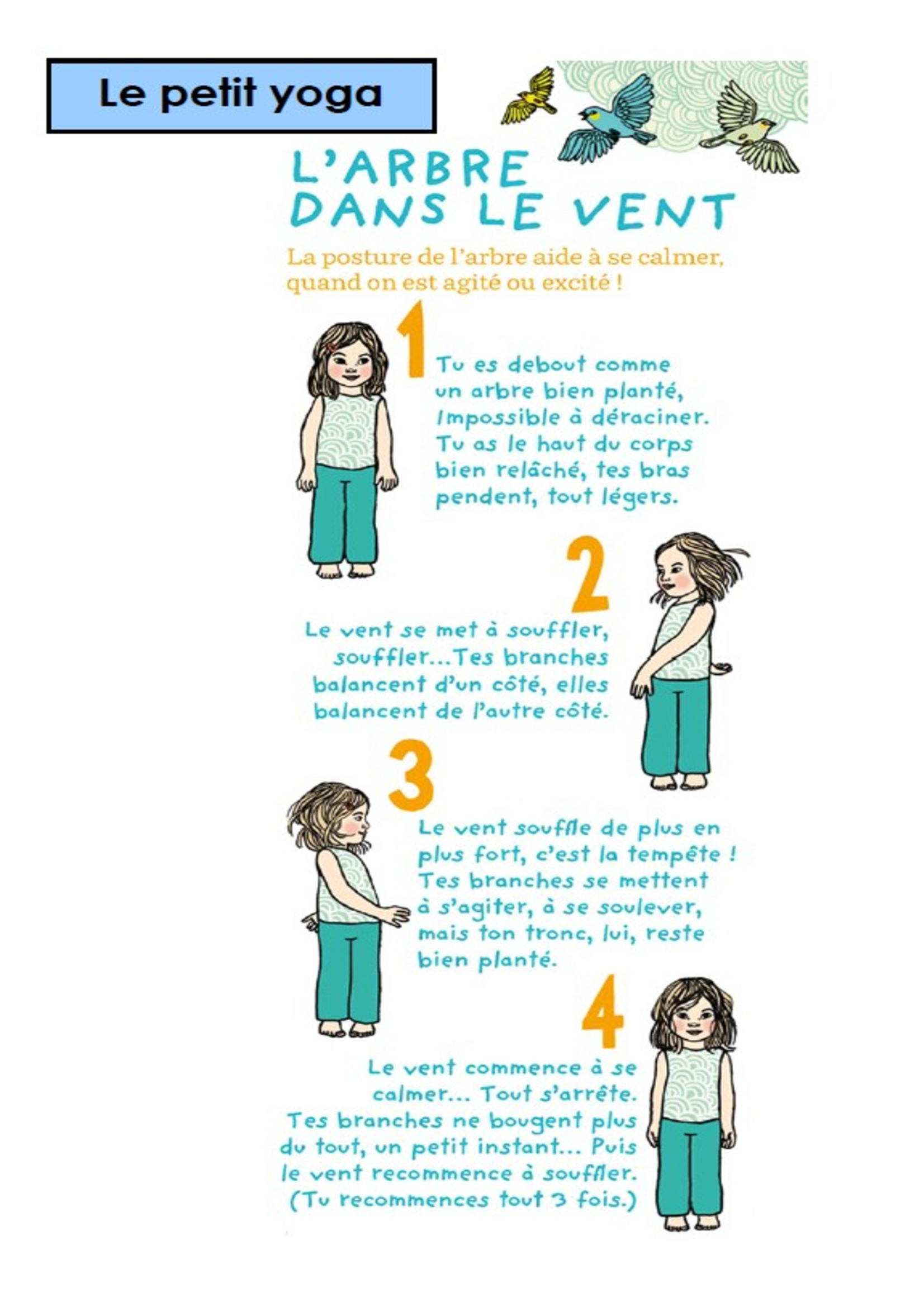 Le petit yoga

L'ARBRE DANS LE VENT

La posture de l'arbre aide à se calmer, quand on est agité ou excité !

1

Tu es debout comme un arbre bien planté, Impossible à déraciner. Tu as le haut du corps bien relâché, tes bras pendent, tout légers.

2

Le vent se met à souffler, souffler...Tes branches balancent d'un côté, elles balancent de l'autre côté.

3

Le vent souffle de plus en plus fort, c'est la tempête ! Tes branches se mettent à s'agiter, à se soulever, mais ton tronc, lui, reste bien planté.

4

Le vent commence à se calmer... Tout s'arrête. Tes branches ne bougent plus du tout, un petit instant... Puis le vent recommence à souffler. (Tu recommences tout 3 fois.)