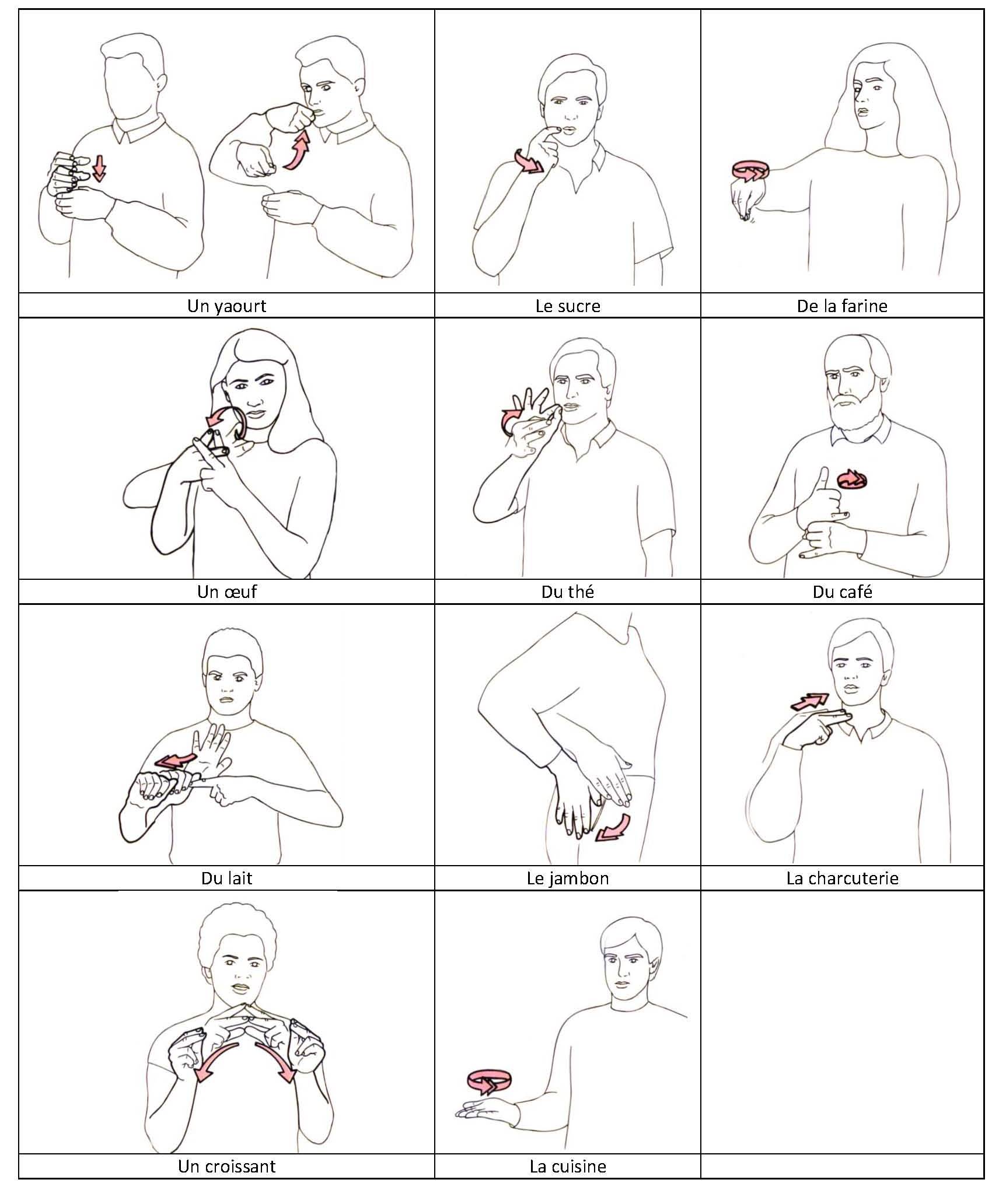 | Un yaourt | Le sucre | De la farine |
|---|---|---|
| Un œuf | Du thé | Du café |
| Du lait | Le jambon | La charcuterie |
| Un croissant | La cuisine | |