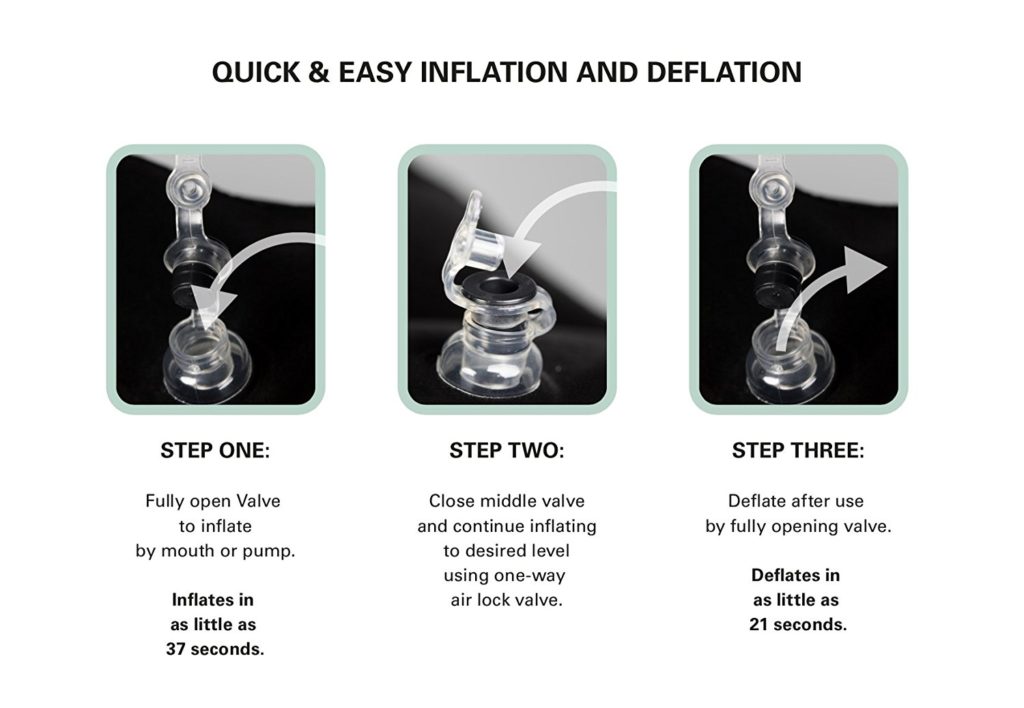 QUICK & EASY INFLATION AND DEFLATION

STEP ONE:

Fully open Valve to inflate by mouth or pump.

Inflates in as little as 37 seconds.

STEP TWO:

Close middle valve and continue inflating to desired level using one-way air lock valve.

STEP THREE:

Deflate after use by fully opening valve.

Deflates in as little as 21 seconds.