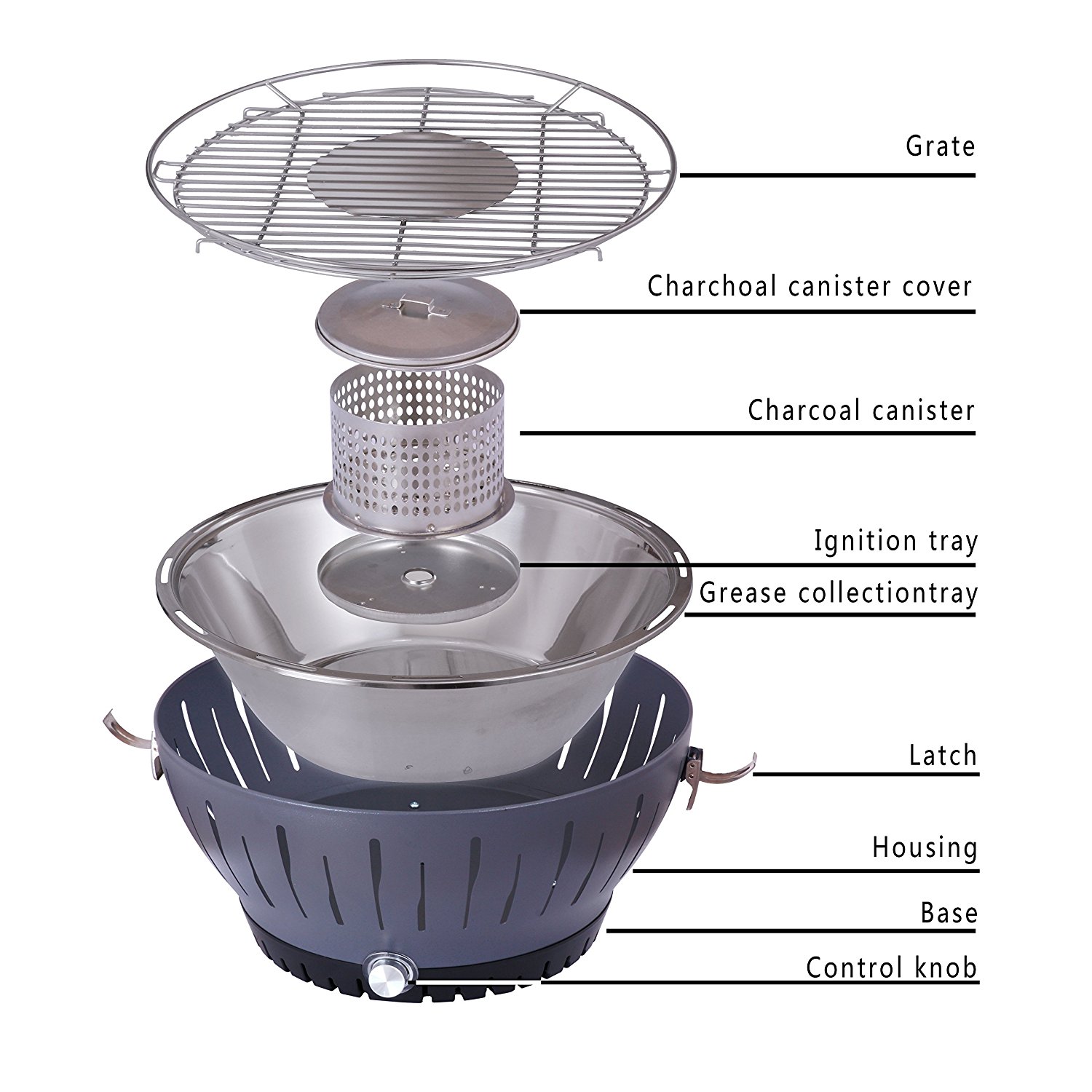 Grate

Charchoal canister cover

Charcoal canister

Ignition tray

Grease collectiontray

Latch

Housing

Base

Control knob