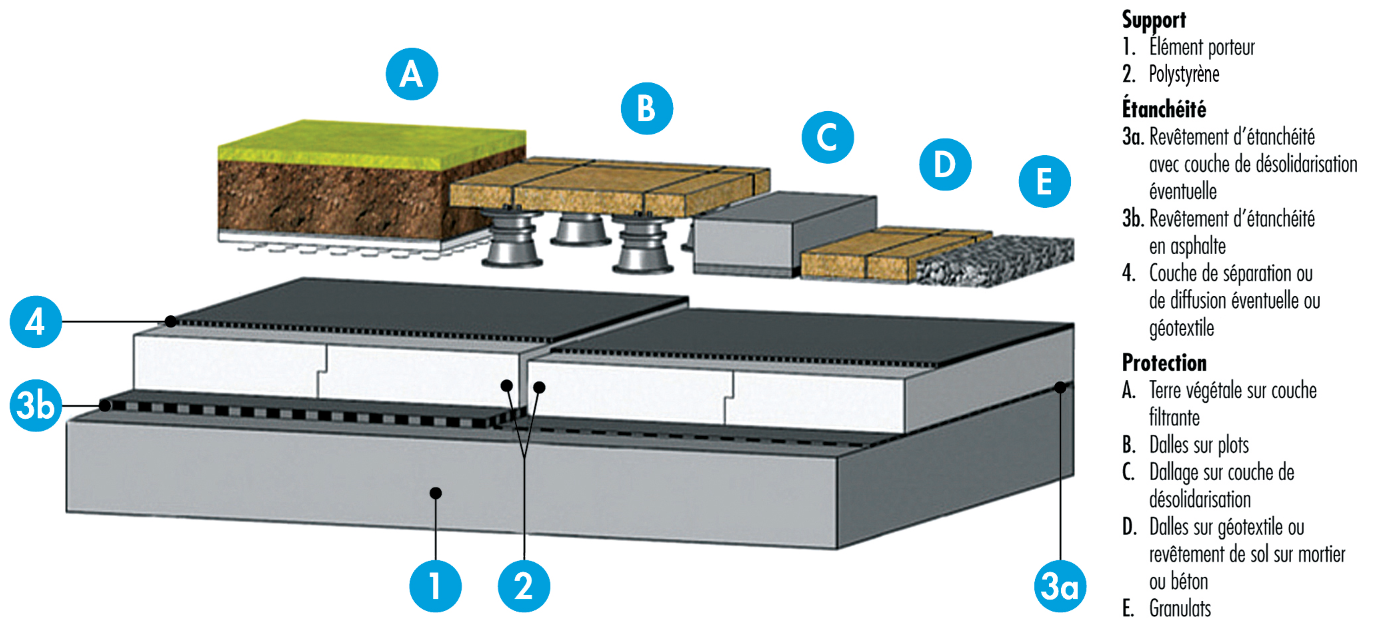 A

B

C

D

E

4

3b

1

2

3a

**Support**
1. Élément porteur
2. Polystyrène

**Étanchéité**
3a. Revêtement d'étanchéité avec couche de désolidarisation éventuelle
3b. Revêtement d'étanchéité en asphalte
4. Couche de séparation ou de diffusion éventuelle ou géotextile

**Protection**
A. Terre végétale sur couche filtrante
B. Dalles sur plots
C. Dallage sur couche de désolidarisation
D. Dalles sur géotextile ou revêtement de sol sur mortier ou béton
E. Granulats