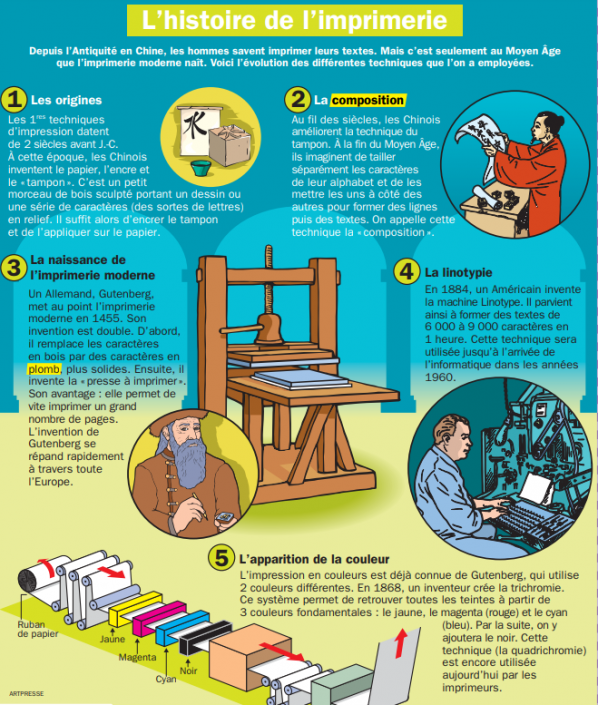 L'histoire de l'imprimerie

Depuis l'Antiquité en Chine, les hommes savent imprimer leurs textes. Mais c'est seulement au Moyen Âge que l'imprimerie moderne naît. Voici l'évolution des différentes techniques que l'on a employées.

1 Les origines

Les 1$^{res}$ techniques d'impression datent de 2 siècles avant J.-C. À cette époque, les Chinois inventent le papier, l'encre et le « tampon ». C'est un petit morceau de bois sculpté portant un dessin ou une série de caractères (des sortes de lettres) en relief. Il suffit alors d'encrer le tampon et de l'appliquer sur le papier.

2 La composition

Au fil des siècles, les Chinois améliorent la technique du tampon. À la fin du Moyen Âge, ils imaginent de tailler séparément les caractères de leur alphabet et de les mettre les uns à côté des autres pour former des lignes puis des textes. On appelle cette technique la « composition ».

3 La naissance de l'imprimerie moderne

Un Allemand, Gutenberg, met au point l'imprimerie moderne en 1455. Son invention est double. D'abord, il remplace les caractères en bois par des caractères en plomb, plus solides. Ensuite, il invente la « presse à imprimer ». Son avantage : elle permet de vite imprimer un grand nombre de pages. L'invention de Gutenberg se répand rapidement à travers toute l'Europe.

4 La linotypie

En 1884, un Américain invente la machine Linotype. Il parvient ainsi à former des textes de 6 000 à 9 000 caractères en 1 heure. Cette technique sera utilisée jusqu'à l'arrivée de l'informatique dans les années 1960.

5 L'apparition de la couleur

L'impression en couleurs est déjà connue de Gutenberg, qui utilise 2 couleurs différentes. En 1868, un inventeur crée la trichromie. Ce système permet de retrouver toutes les teintes à partir de 3 couleurs fondamentales : le jaune, le magenta (rouge) et le cyan (bleu). Par la suite, on y ajoutera le noir. Cette technique (la quadrichromie) est encore utilisée aujourd'hui par les imprimeurs.

Ruban de papier
Jaune
Magenta
Cyan
Noir

ARTPRESSE