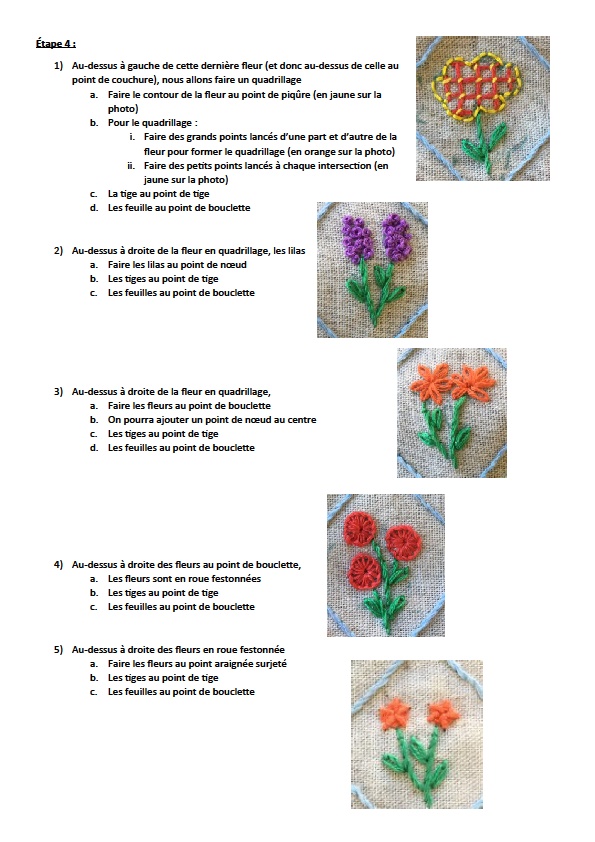 Étape 4 :

1) Au-dessus à gauche de cette dernière fleur (et donc au-dessus de celle au point de couchure), nous allons faire un quadrillage
a. Faire le contour de la fleur au point de piqûre (en jaune sur la photo)
b. Pour le quadrillage :
i. Faire des grands points lancés d'une part et d'autre de la fleur pour former le quadrillage (en orange sur la photo)
ii. Faire des petits points lancés à chaque intersection (en jaune sur la photo)
c. La tige au point de tige
d. Les feuille au point de bouclette

2) Au-dessus à droite de la fleur en quadrillage, les lilas
a. Faire les lilas au point de nœud
b. Les tiges au point de tige
c. Les feuilles au point de bouclette

3) Au-dessus à droite de la fleur en quadrillage,
a. Faire les fleurs au point de bouclette
b. On pourra ajouter un point de nœud au centre
c. Les tiges au point de tige
d. Les feuilles au point de bouclette

4) Au-dessus à droite des fleurs au point de bouclette,
a. Les fleurs sont en roue festonnées
b. Les tiges au point de tige
c. Les feuilles au point de bouclette

5) Au-dessus à droite des fleurs en roue festonnée
a. Faire les fleurs au point araignée surjeté
b. Les tiges au point de tige
c. Les feuilles au point de bouclette