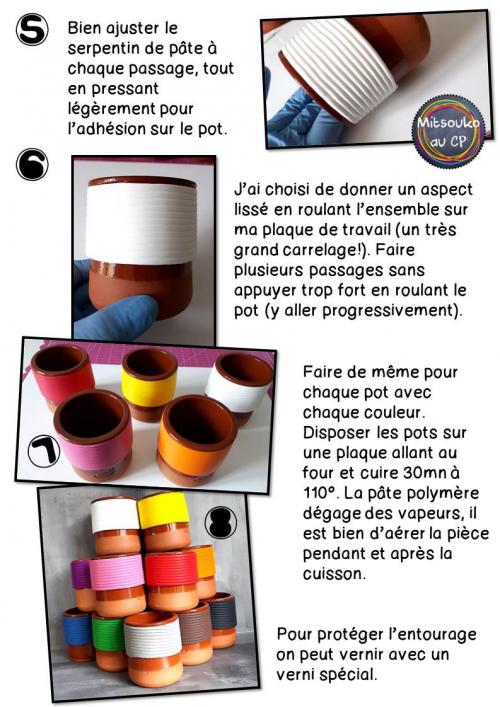 5

Bien ajuster le serpentin de pâte à chaque passage, tout en pressant légèrement pour l'adhésion sur le pot.

Mitsouko au CP

6

J'ai choisi de donner un aspect lissé en roulant l'ensemble sur ma plaque de travail (un très grand carrelage!). Faire plusieurs passages sans appuyer trop fort en roulant le pot (y aller progressivement).

7

Faire de même pour chaque pot avec chaque couleur. Disposer les pots sur une plaque allant au four et cuire 30mn à 110°. La pâte polymère dégage des vapeurs, il est bien d'aérer la pièce pendant et après la cuisson.

8

Pour protéger l'entourage on peut vernir avec un verni spécial.